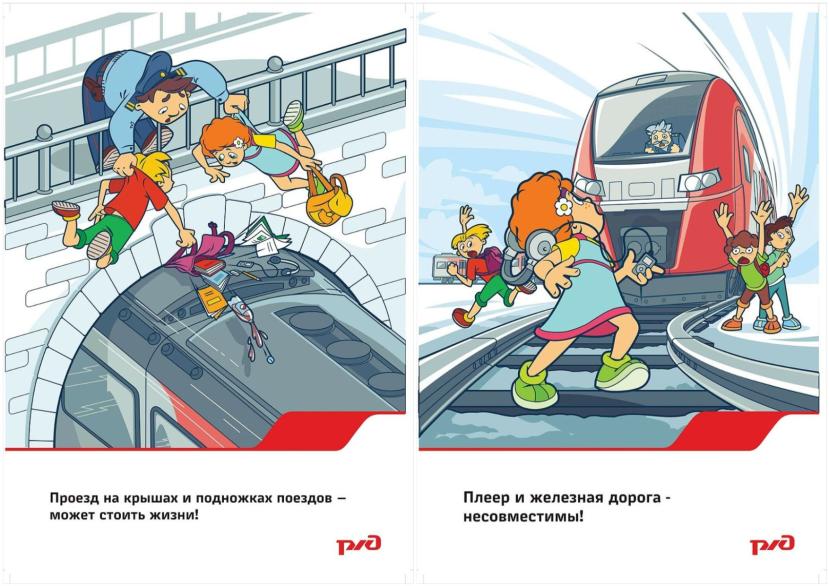 Проезд на крышах и подножках поездов – может стоить жизни!

РЖД

Плеер и железная дорога - несовместимы!

РЖД